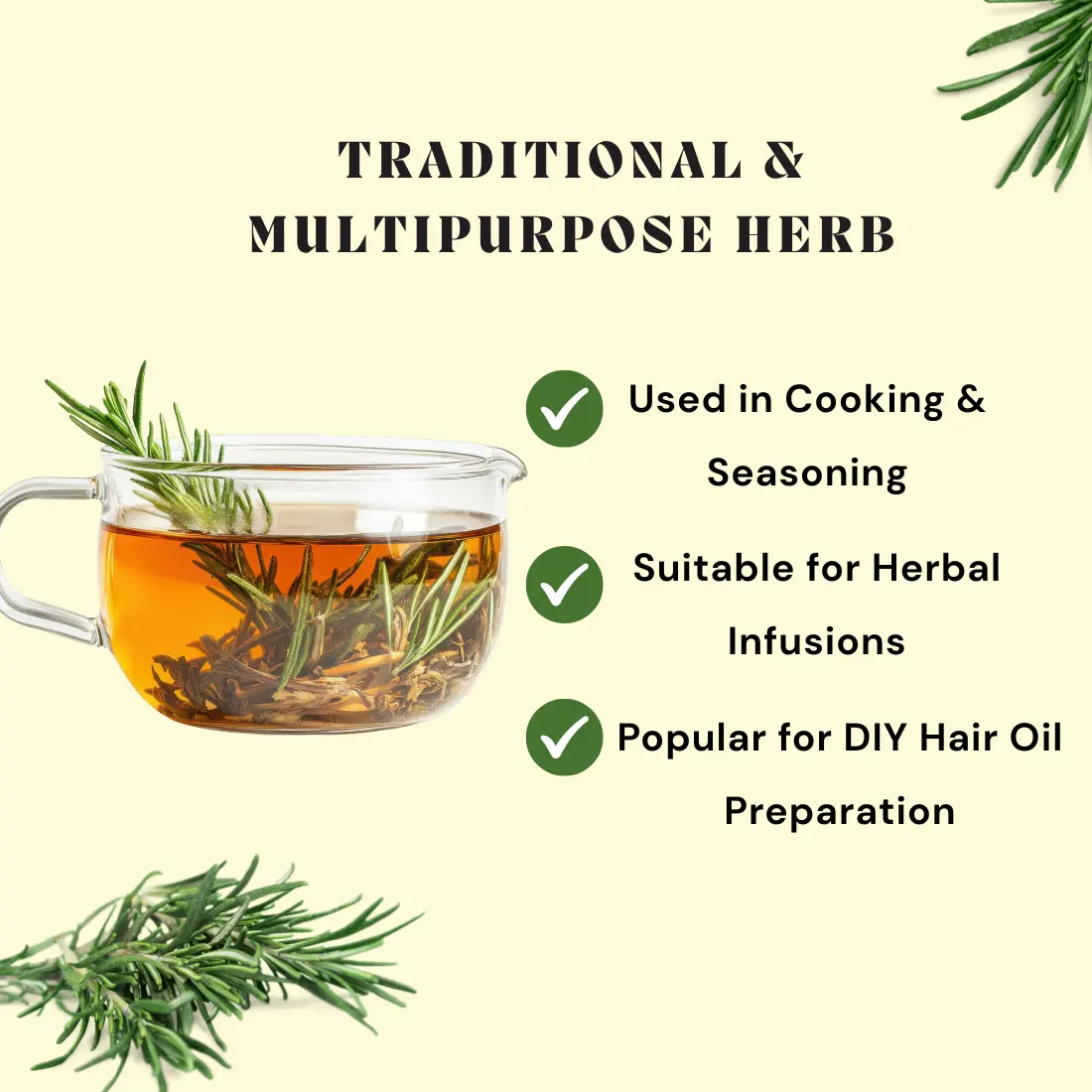 TRADITIONAL & MULTIPURPOSE HERB

Used in Cooking & Seasoning

Suitable for Herbal Infusions

Popular for DIY Hair Oil Preparation